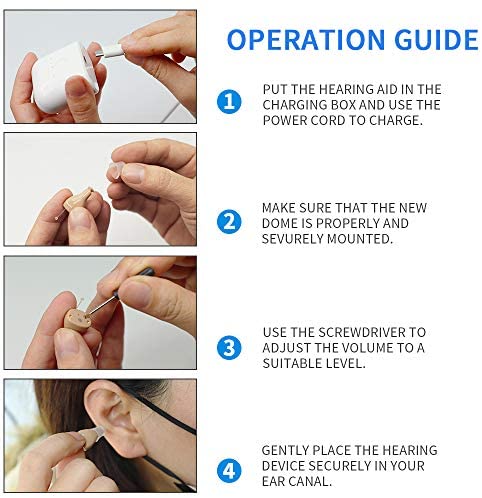 OPERATION GUIDE

1 PUT THE HEARING AID IN THE CHARGING BOX AND USE THE POWER CORD TO CHARGE.

2 MAKE SURE THAT THE NEW DOME IS PROPERLY AND SEVURELY MOUNTED.

3 USE THE SCREWDRIVER TO ADJUST THE VOLUME TO A SUITABLE LEVEL.

4 GENTLY PLACE THE HEARING DEVICE SECURELY IN YOUR EAR CANAL.