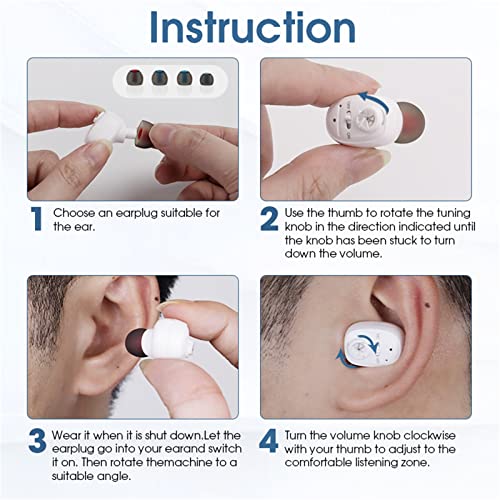 Instruction

1 Choose an earplug suitable for the ear.

2 Use the thumb to rotate the tuning knob in the direction indicated until the knob has been stuck to turn down the volume.

3 Wear it when it is shut down.Let the earplug go into your earand switch it on. Then rotate themachine to a suitable angle.

4 Turn the volume knob clockwise with your thumb to adjust to the comfortable listening zone.