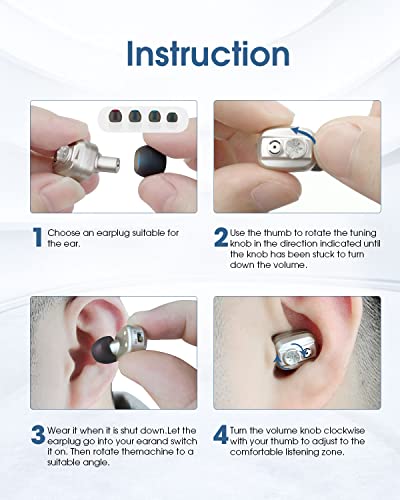 Instruction

1 Choose an earplug suitable for the ear.

2 Use the thumb to rotate the tuning knob in the direction indicated until the knob has been stuck to turn down the volume.

3 Wear it when it is shut down.Let the earplug go into your earand switch it on. Then rotate themachine to a suitable angle.

4 Turn the volume knob clockwise with your thumb to adjust to the comfortable listening zone.