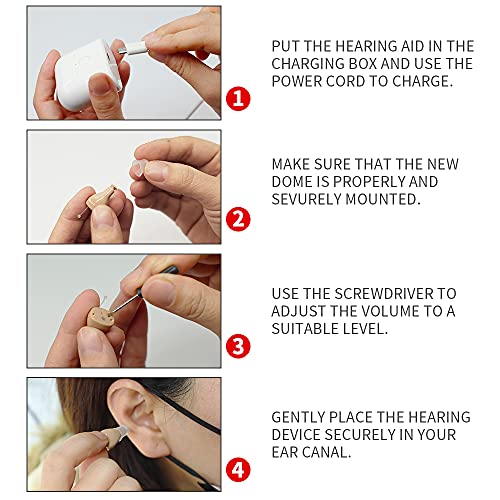 1

PUT THE HEARING AID IN THE CHARGING BOX AND USE THE POWER CORD TO CHARGE.

2

MAKE SURE THAT THE NEW DOME IS PROPERLY AND SEVURELY MOUNTED.

3

USE THE SCREWDRIVER TO ADJUST THE VOLUME TO A SUITABLE LEVEL.

4

GENTLY PLACE THE HEARING DEVICE SECURELY IN YOUR EAR CANAL.