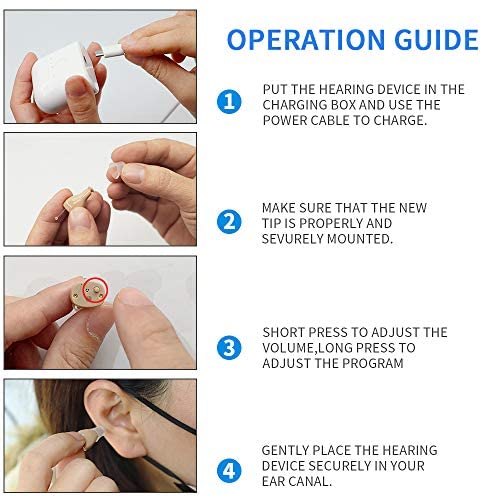 OPERATION GUIDE

1 PUT THE HEARING DEVICE IN THE CHARGING BOX AND USE THE POWER CABLE TO CHARGE.

2 MAKE SURE THAT THE NEW TIP IS PROPERLY AND SEVURELY MOUNTED.

3 SHORT PRESS TO ADJUST THE VOLUME,LONG PRESS TO ADJUST THE PROGRAM

4 GENTLY PLACE THE HEARING DEVICE SECURELY IN YOUR EAR CANAL.