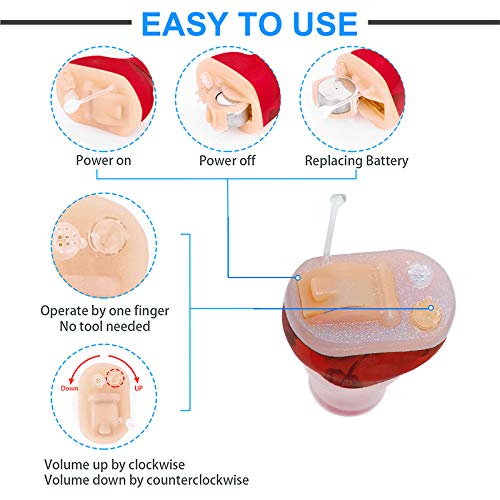 EASY TO USE

Power on

Power off

Replacing Battery

Operate by one finger
No tool needed

Down

UP

Volume up by clockwise
Volume down by counterclockwise